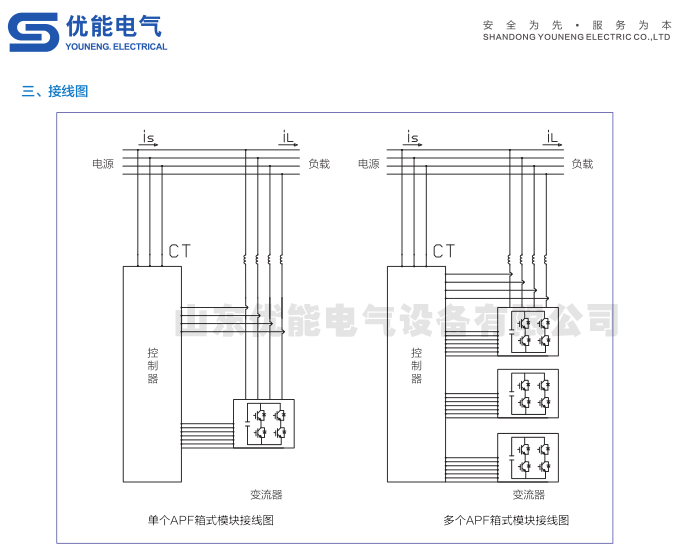 优能电气
YOUNENG. ELECTRICAL

安全为先·服务为本
SHANDONG YOUNENG ELECTRIC CO.,LTD

三、接线图

is
iL
电源
负载
CT
控制器
变流器
单个APF箱式模块接线图

is
iL
电源
负载
CT
控制器
变流器
多个APF箱式模块接线图

山东优能电气设备有限公司